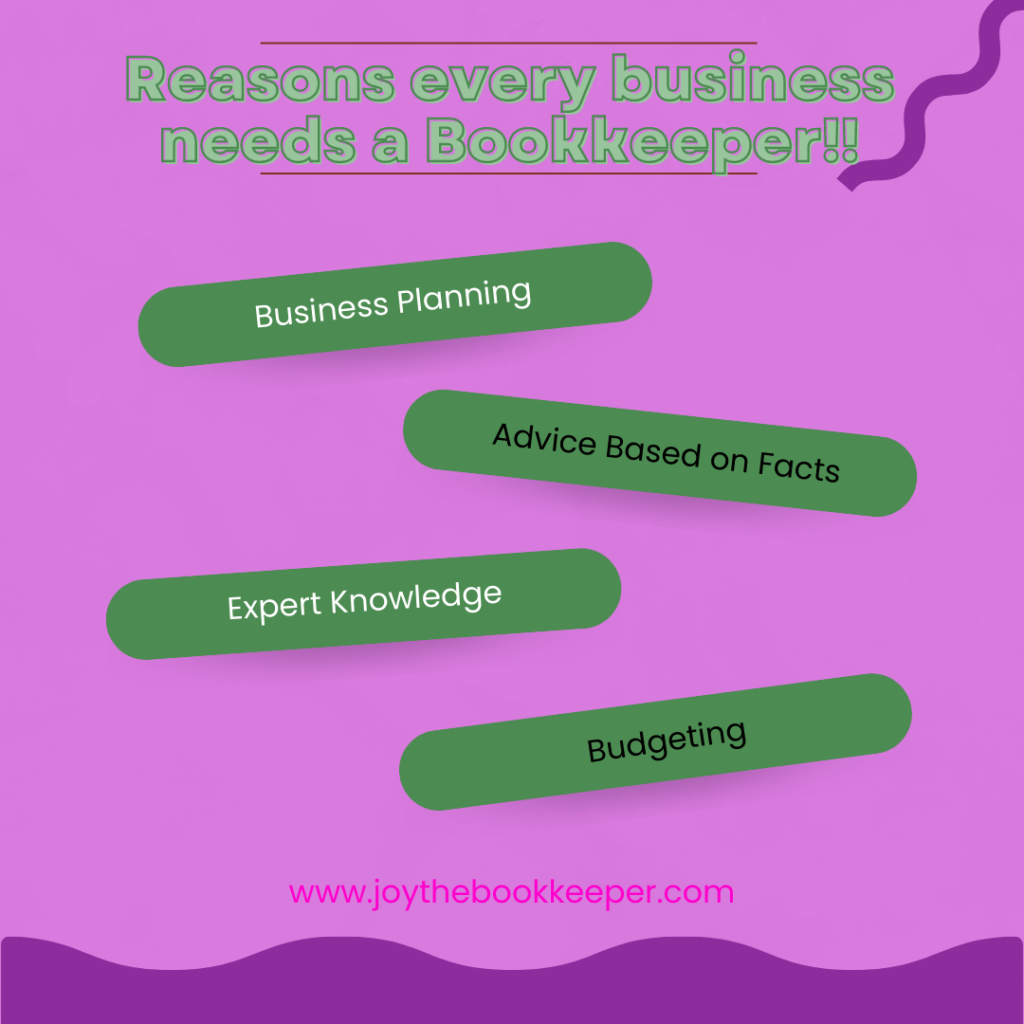 Reasons every business needs a Bookkeeper!!

Business Planning

Advice Based on Facts

Expert Knowledge

Budgeting

www.joythebookkeeper.com